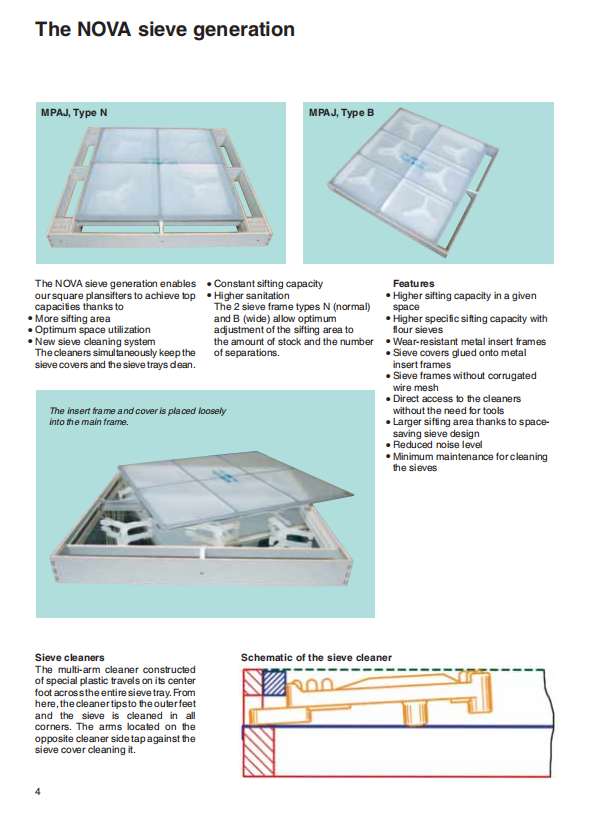 The NOVA sieve generation

MPAJ, Type N

MPAJ, Type B

The NOVA sieve generation enables our square plansifters to achieve top capacities thanks to
• More sifting area
• Optimum space utilization
• New sieve cleaning system
The cleaners simultaneously keep the sieve covers and the sieve trays clean.

• Constant sifting capacity
• Higher sanitation
The 2 sieve frame types N (normal) and B (wide) allow optimum adjustment of the sifting area to the amount of stock and the number of separations.

Features
• Higher sifting capacity in a given space
• Higher specific sifting capacity with flour sieves
• Wear-resistant metal insert frames
• Sieve covers glued onto metal insert frames
• Sieve frames without corrugated wire mesh
• Direct access to the cleaners without the need for tools
• Larger sifting area thanks to space-saving sieve design
• Reduced noise level
• Minimum maintenance for cleaning the sieves

The insert frame and cover is placed loosely into the main frame.

Sieve cleaners
The multi-arm cleaner constructed of special plastic travels on its center foot across the entire sieve tray. From here, the cleaner tips to the outer feet and the sieve is cleaned in all corners. The arms located on the opposite cleaner side tap against the sieve cover cleaning it.

Schematic of the sieve cleaner

4