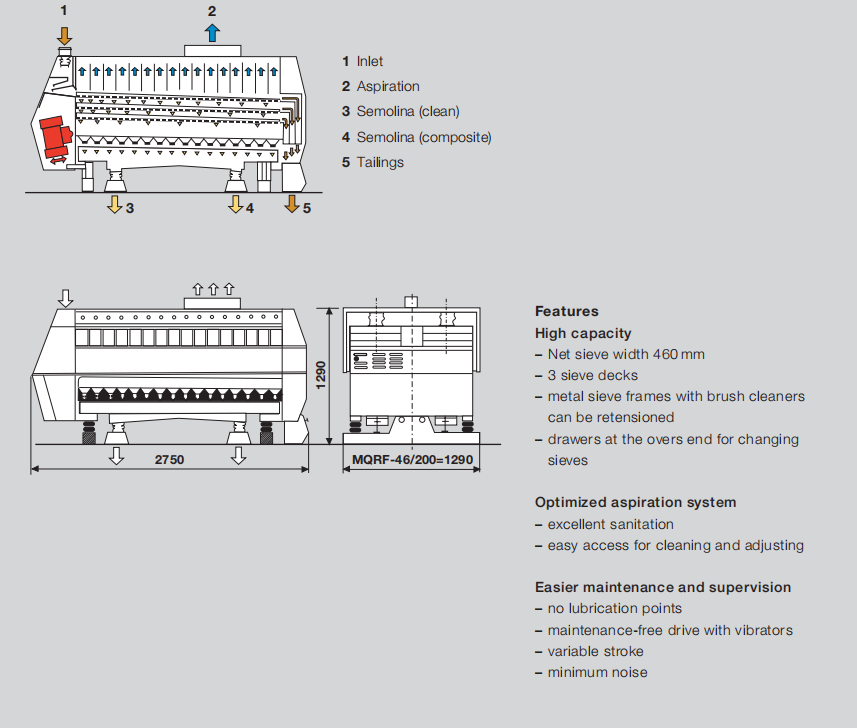 1

2

3

4

5

1 Inlet
2 Aspiration
3 Semolina (clean)
4 Semolina (composite)
5 Tailings

1290

2750

MQRF-46/200=1290

Features
High capacity
– Net sieve width 460 mm
– 3 sieve decks
– metal sieve frames with brush cleaners can be retensioned
– drawers at the overs end for changing sieves

Optimized aspiration system
– excellent sanitation
– easy access for cleaning and adjusting

Easier maintenance and supervision
– no lubrication points
– maintenance-free drive with vibrators
– variable stroke
– minimum noise