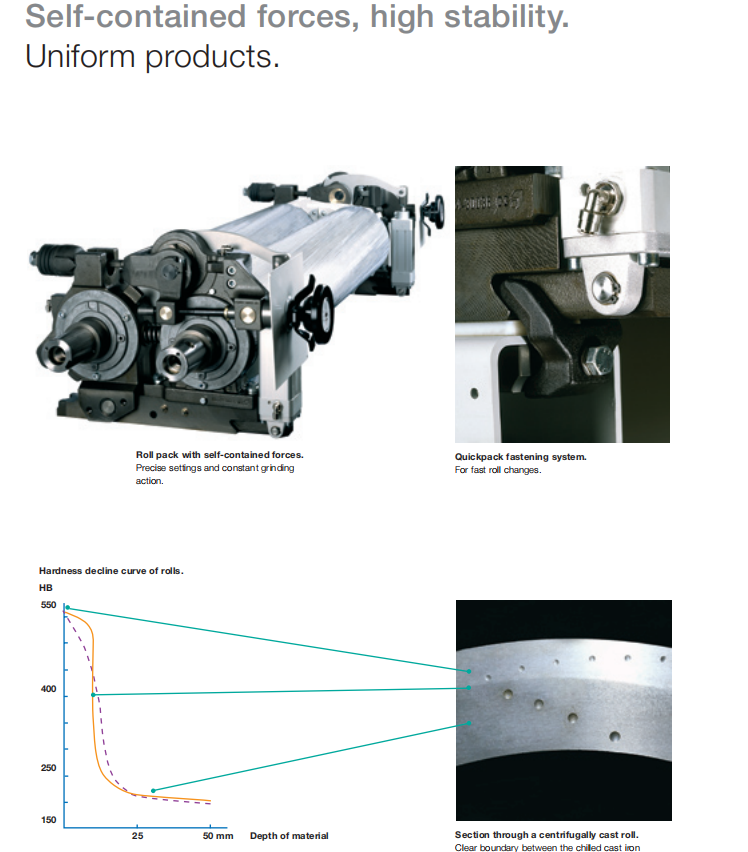 Self-contained forces, high stability.
Uniform products.

Roll pack with self-contained forces.
Precise settings and constant grinding action.

Quickpack fastening system.
For fast roll changes.

Hardness decline curve of rolls.

HB

550

400

250

150

25

50 mm

Depth of material

Section through a centrifugally cast roll.
Clear boundary between the chilled cast iron