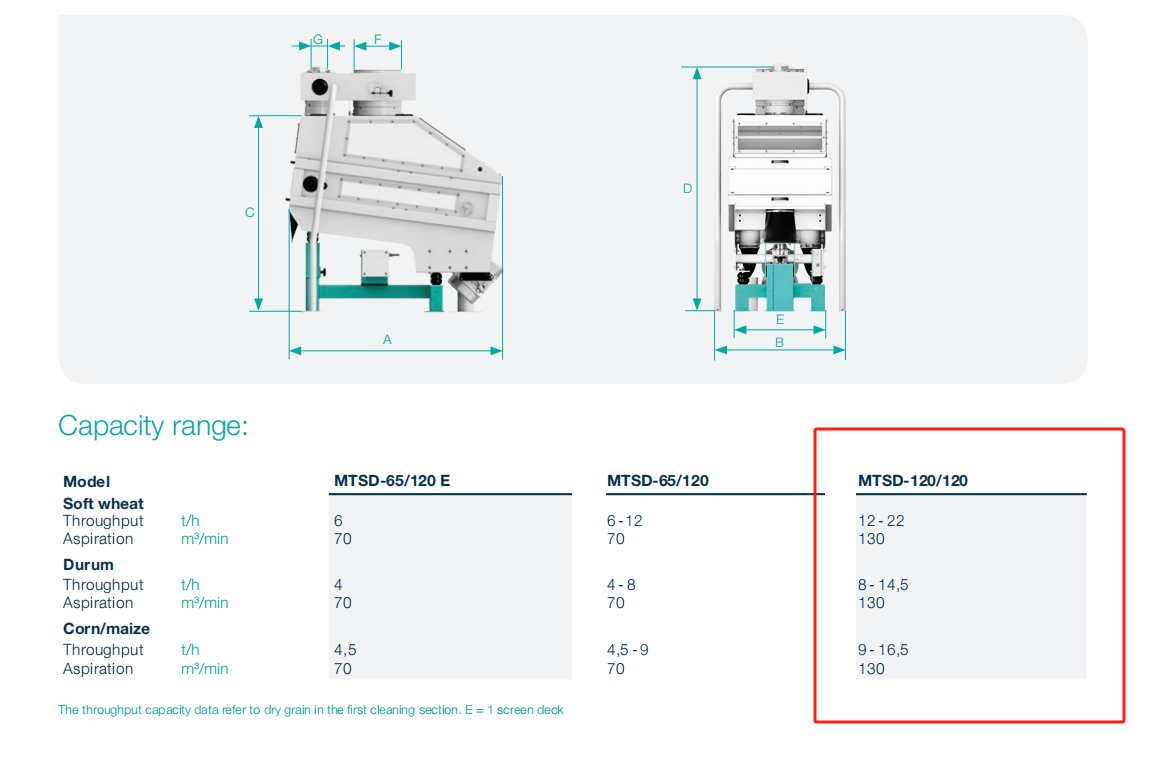 G F C A D E B

Capacity range:

| Model | | MTSD-65/120 E | MTSD-65/120 | MTSD-120/120 |
|---|---|---|---|---|
| **Soft wheat** | | | | |
| Throughput | t/h | 6 | 6 - 12 | 12 - 22 |
| Aspiration | m³/min | 70 | 70 | 130 |
| **Durum** | | | | |
| Throughput | t/h | 4 | 4 - 8 | 8 - 14,5 |
| Aspiration | m³/min | 70 | 70 | 130 |
| **Corn/maize** | | | | |
| Throughput | t/h | 4,5 | 4,5 - 9 | 9 - 16,5 |
| Aspiration | m³/min | 70 | 70 | 130 |

The throughput capacity data refer to dry grain in the first cleaning section. E = 1 screen deck